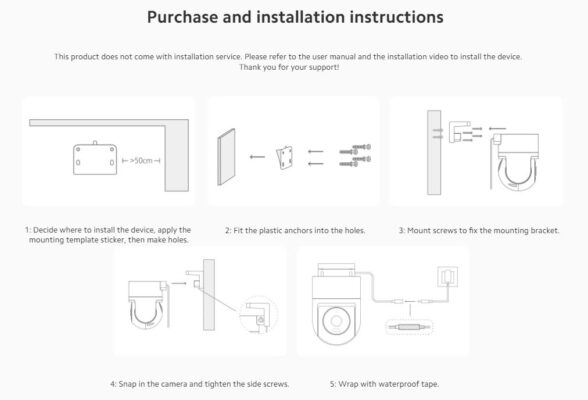 Purchase and installation instructions

This product does not come with installation service. Please refer to the user manual and the installation video to install the device.
Thank you for your support!

>50cm

1: Decide where to install the device, apply the mounting template sticker, then make holes.

2: Fit the plastic anchors into the holes.

3: Mount screws to fix the mounting bracket.

4: Snap in the camera and tighten the side screws.

5: Wrap with waterproof tape.